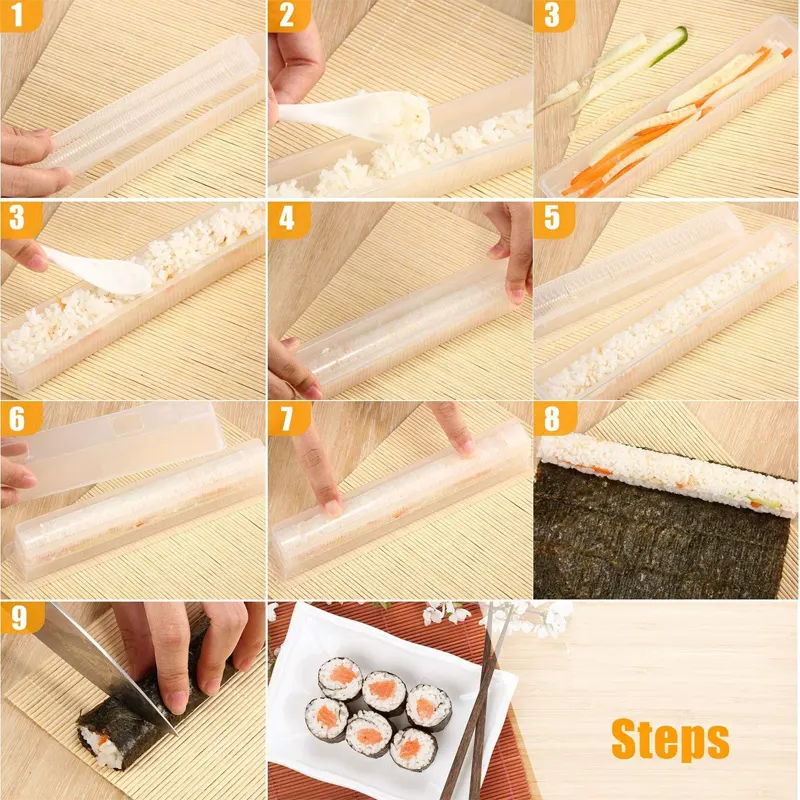 1
2
3
3
4
5
6
7
8
9
Steps