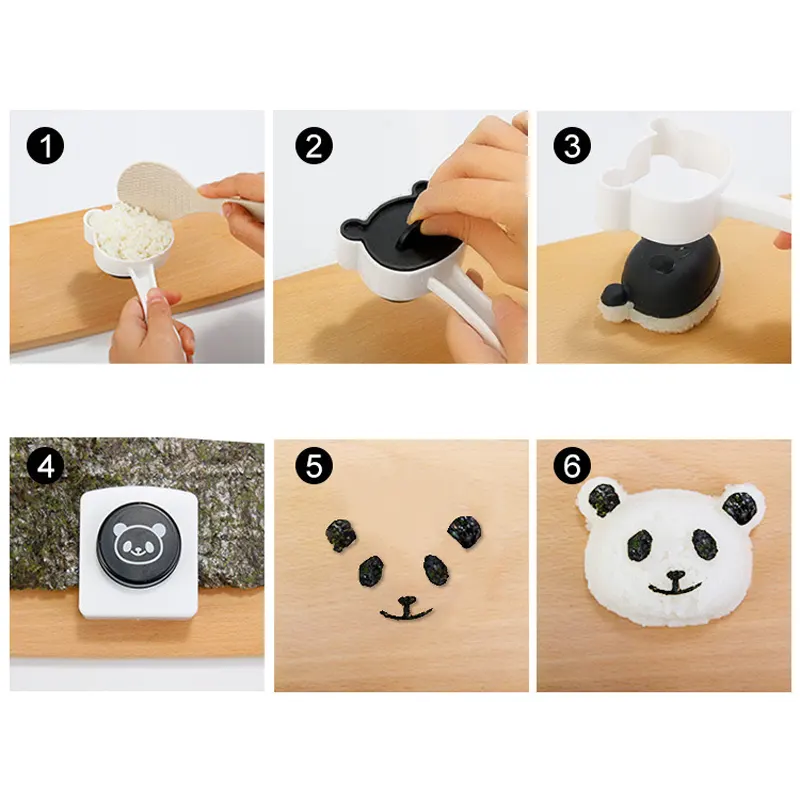 1
2
3
4
5
6